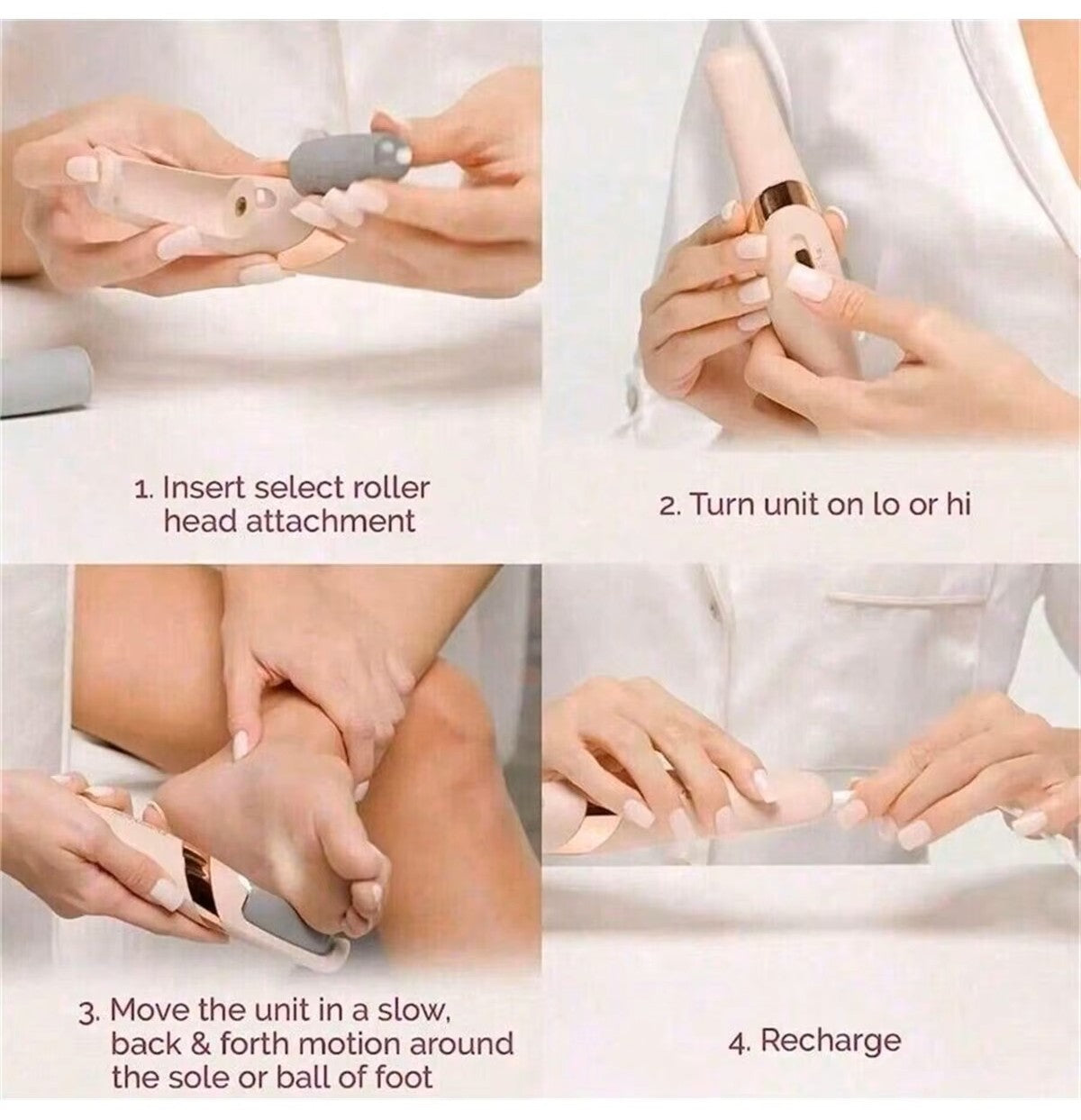 1. Insert select roller head attachment

2. Turn unit on lo or hi

3. Move the unit in a slow, back & forth motion around the sole or ball of foot

4. Recharge